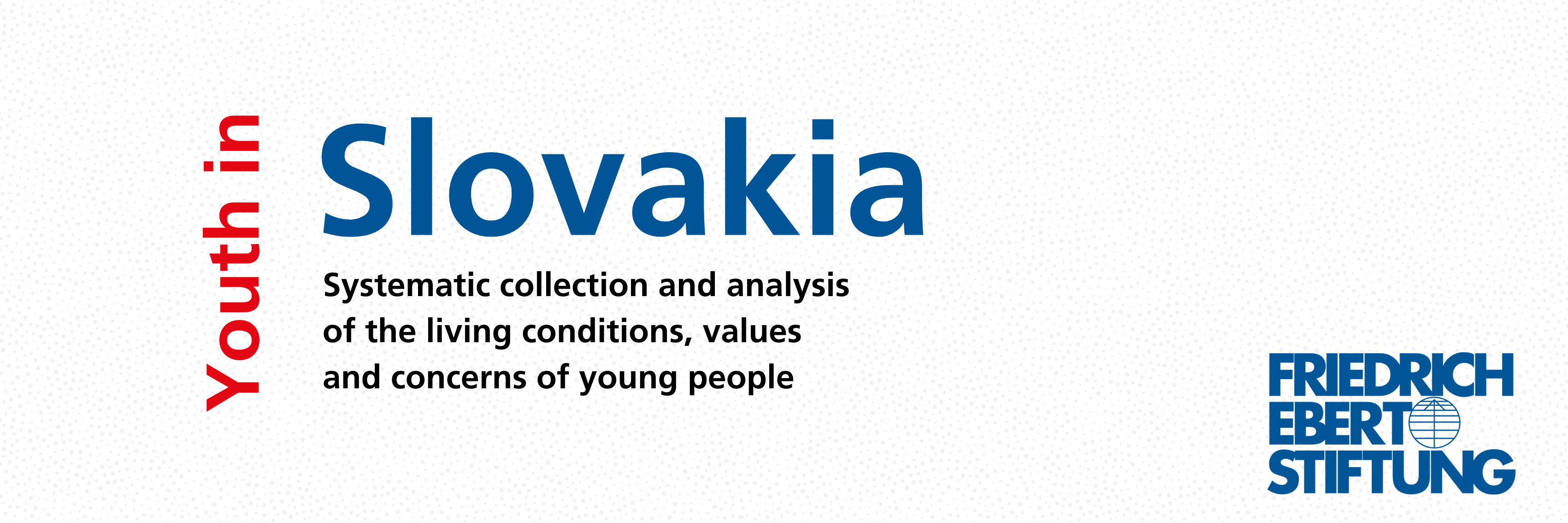 Youth in

Slovakia

Systematic collection and analysis of the living conditions, values and concerns of young people

FRIEDRICH EBERT STIFTUNG